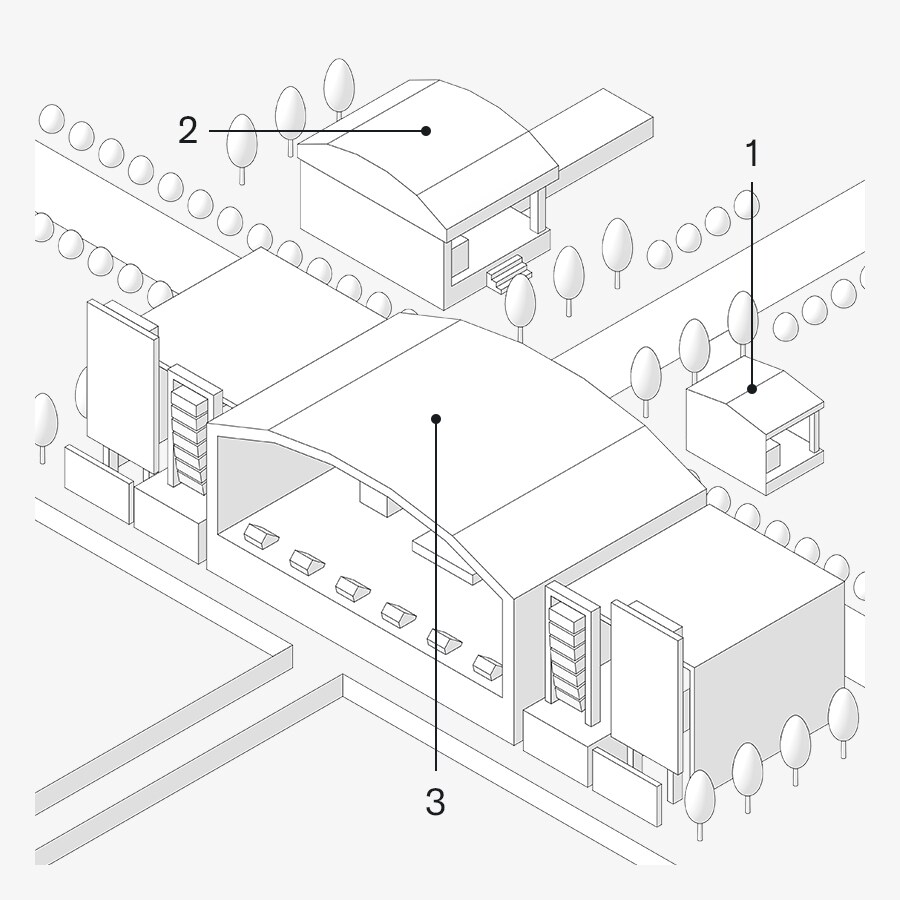 2

1

3