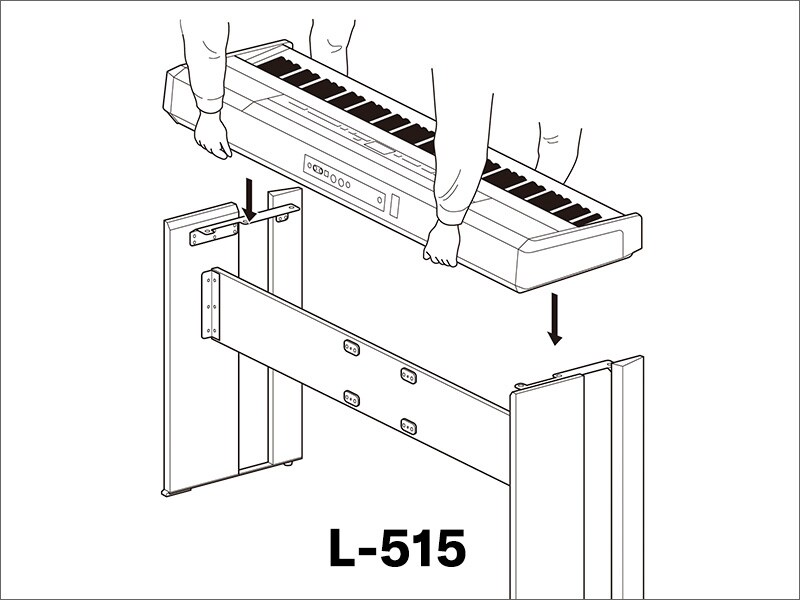 L-515